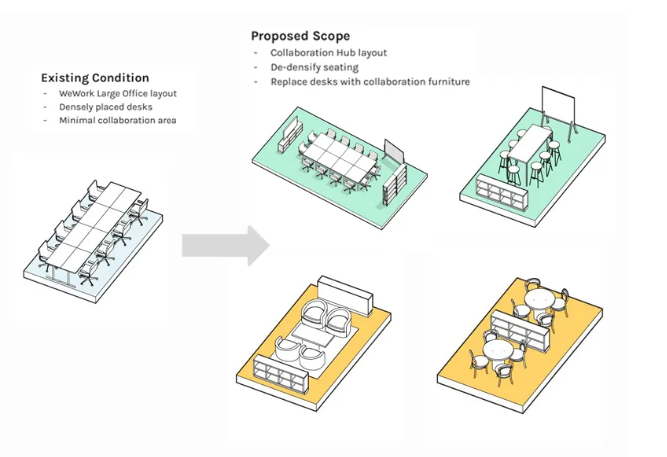 Existing Condition
- WeWork Large Office layout
- Densely placed desks
- Minimal collaboration area

Proposed Scope
- Collaboration Hub layout
- De-densify seating
- Replace desks with collaboration furniture